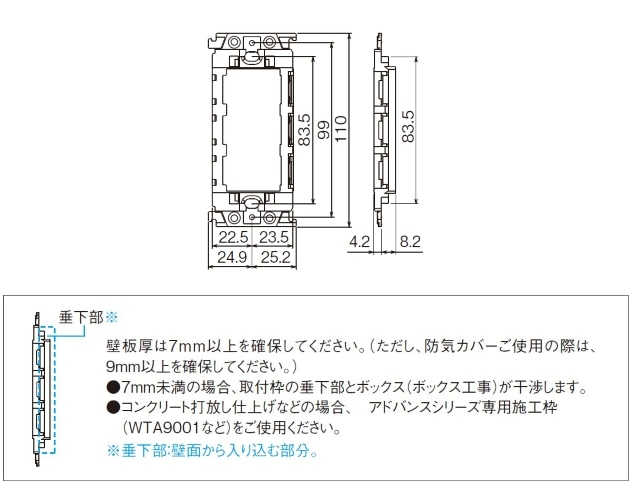 83.5
99
110
83.5
22.5
23.5
24.9
25.2
4.2
8.2

垂下部※

壁板厚は7mm以上を確保してください。(ただし、防気カバーご使用の際は、9mm以上を確保してください。)

●7mm未満の場合、取付枠の垂下部とボックス(ボックス工事)が干渉します。

●コンクリート打放し仕上げなどの場合、 アドバンスシリーズ専用施工枠(WTA9001など)をご使用ください。

※垂下部:壁面から入り込む部分。