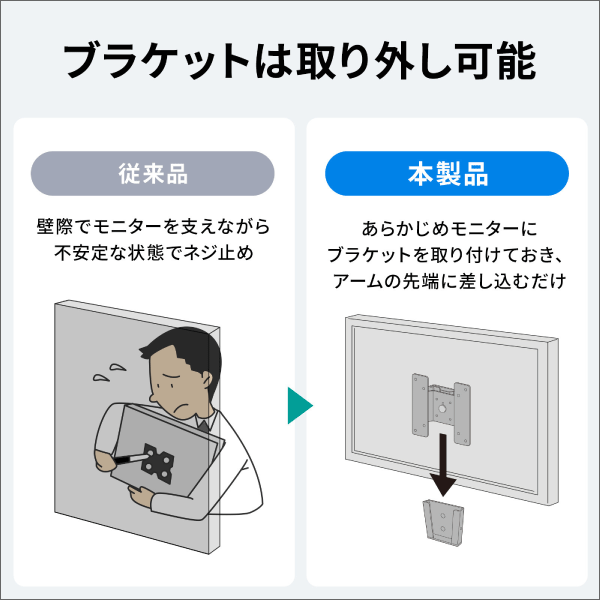 ブラケットは取り外し可能

従来品

壁際でモニターを支えながら不安定な状態でネジ止め

本製品

あらかじめモニターにブラケットを取り付けておき、アームの先端に差し込むだけ