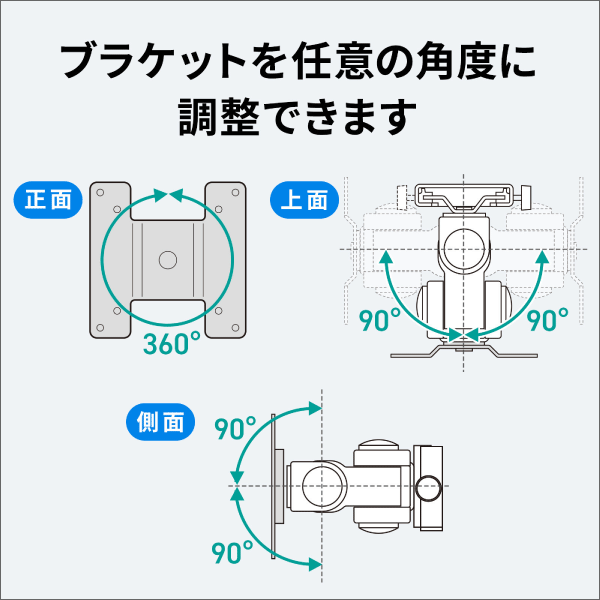 ブラケットを任意の角度に調整できます

正面

360°

上面

90°

90°

側面

90°

90°