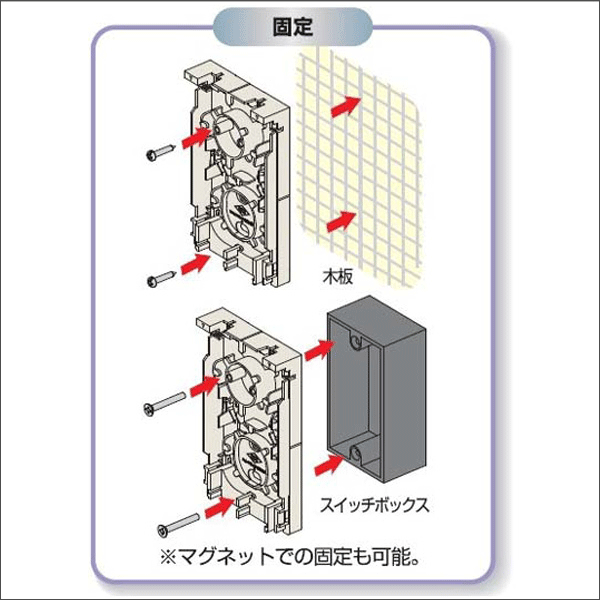 固定

木板

スイッチボックス

※マグネットでの固定も可能。