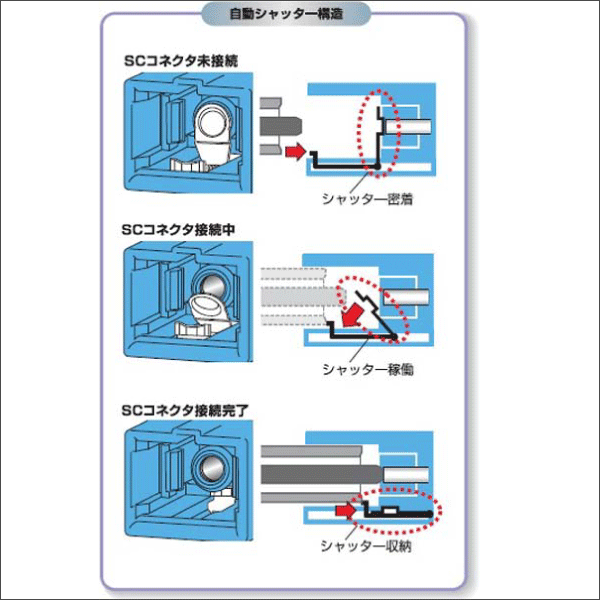 自動シャッター構造

SCコネクタ未接続

シャッター密着

SCコネクタ接続中

シャッター稼働

SCコネクタ接続完了

シャッター収納