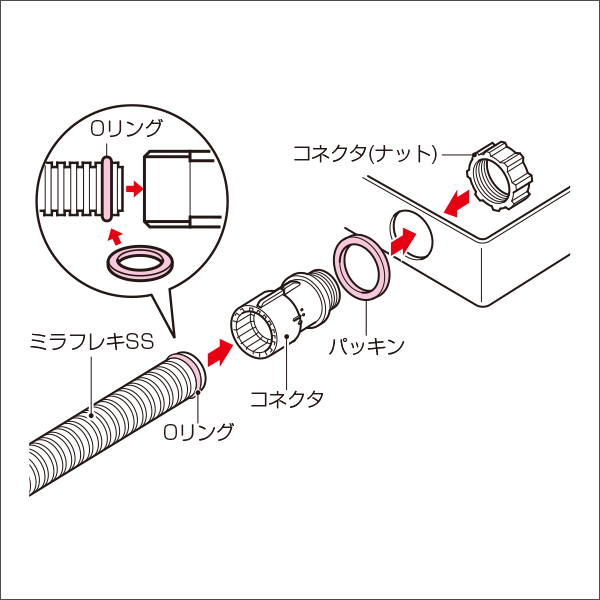 Oリング

コネクタ(ナット)

ミラフレキSS

パッキン

コネクタ

Oリング