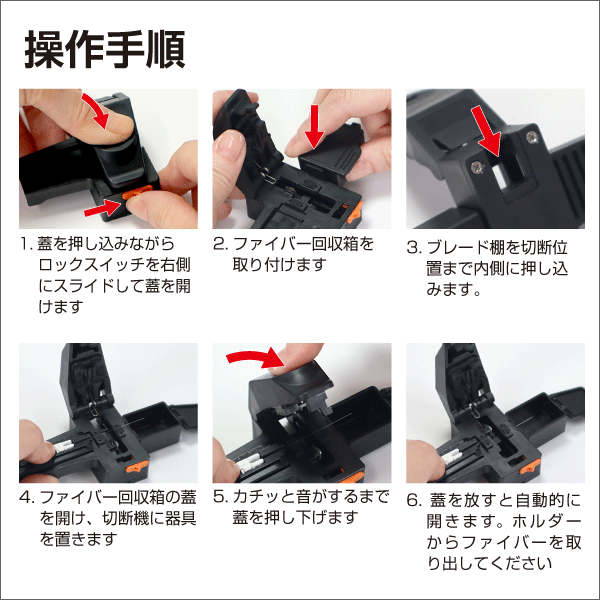 操作手順

1. 蓋を押し込みながらロックスイッチを右側にスライドして蓋を開けます

2. ファイバー回収箱を取り付けます

3. ブレード棚を切断位置まで内側に押し込みます。

4. ファイバー回収箱の蓋を開け、切断機に器具を置きます

5. カチッと音がするまで蓋を押し下げます

6. 蓋を放すと自動的に開きます。ホルダーからファイバーを取り出してください