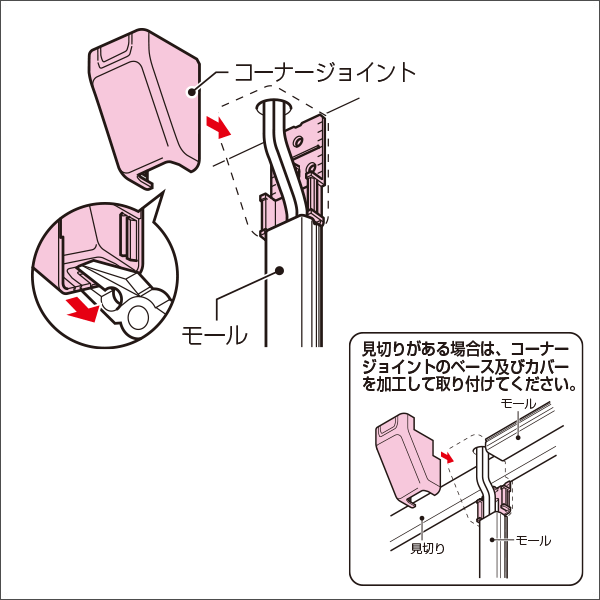 コーナージョイント

モール

見切りがある場合は、コーナージョイントのベース及びカバーを加工して取り付けてください。

モール

見切り

モール