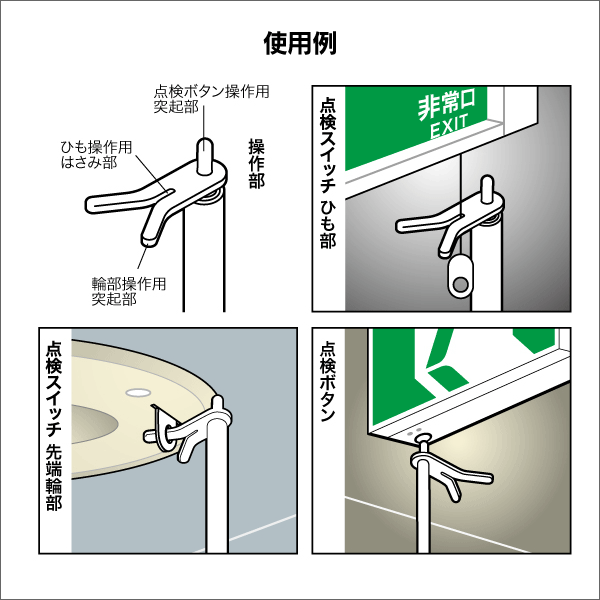 使用例

点検ボタン操作用突起部

ひも操作用はさみ部

操作部

輪部操作用突起部

点検スイッチ ひも部

非常口
EXIT

点検スイッチ 先端輪部

点検ボタン