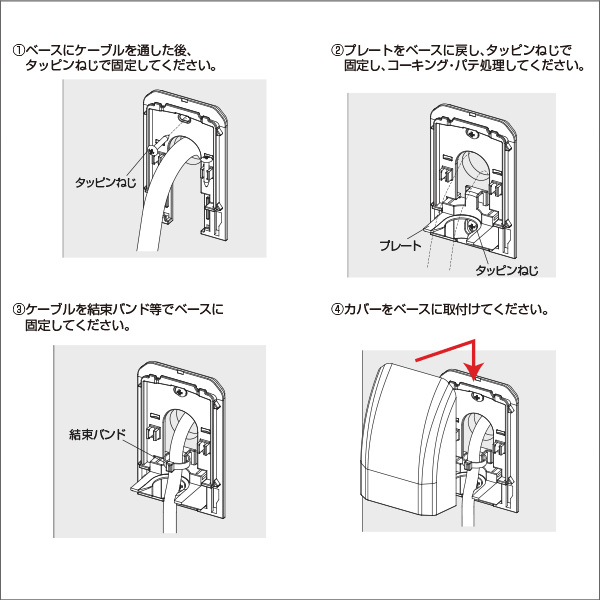 ①ベースにケーブルを通した後、タッピンねじで固定してください。

タッピンねじ

②プレートをベースに戻し、タッピンねじで固定し、コーキング・パテ処理してください。

プレート

タッピンねじ

③ケーブルを結束バンド等でベースに固定してください。

結束バンド

④カバーをベースに取付けてください。