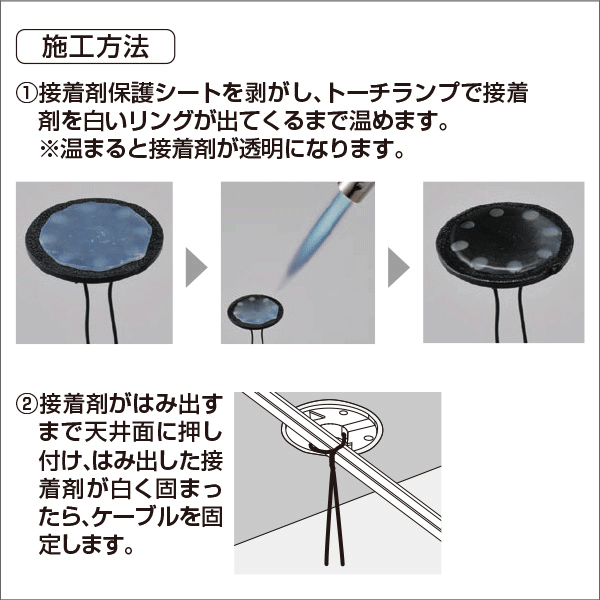 施工方法

①接着剤保護シートを剥がし、トーチランプで接着剤を白いリングが出てくるまで温めます。
※温まると接着剤が透明になります。

②接着剤がはみ出すまで天井面に押し付け、はみ出した接着剤が白く固まったら、ケーブルを固定します。