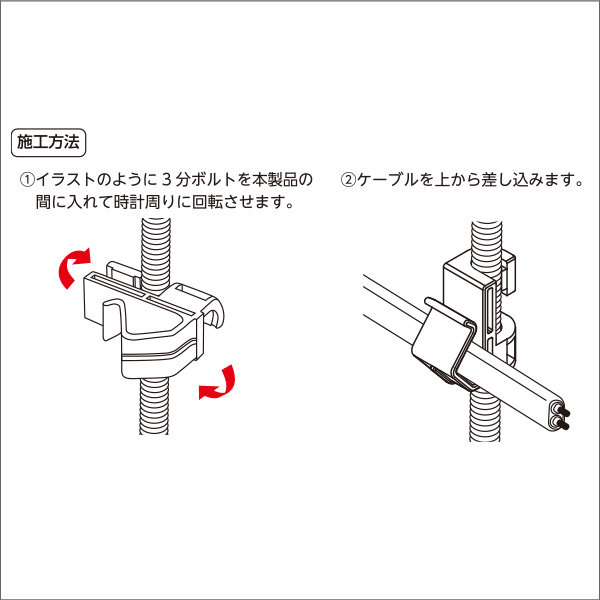 施工方法

①イラストのように３分ボルトを本製品の間に入れて時計周りに回転させます。

②ケーブルを上から差し込みます。