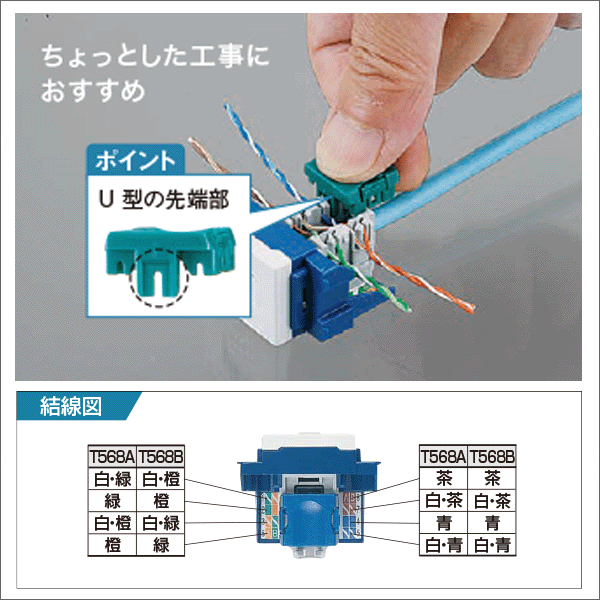 ちょっとした工事に
おすすめ

ポイント
U 型の先端部

結線図

| T568A | T568B |
|---|---|
| 白・緑 | 白・橙 |
| 緑 | 橙 |
| 白・橙 | 白・緑 |
| 橙 | 緑 |

| T568A | T568B |
|---|---|
| 茶 | 茶 |
| 白・茶 | 白・茶 |
| 青 | 青 |
| 白・青 | 白・青 |